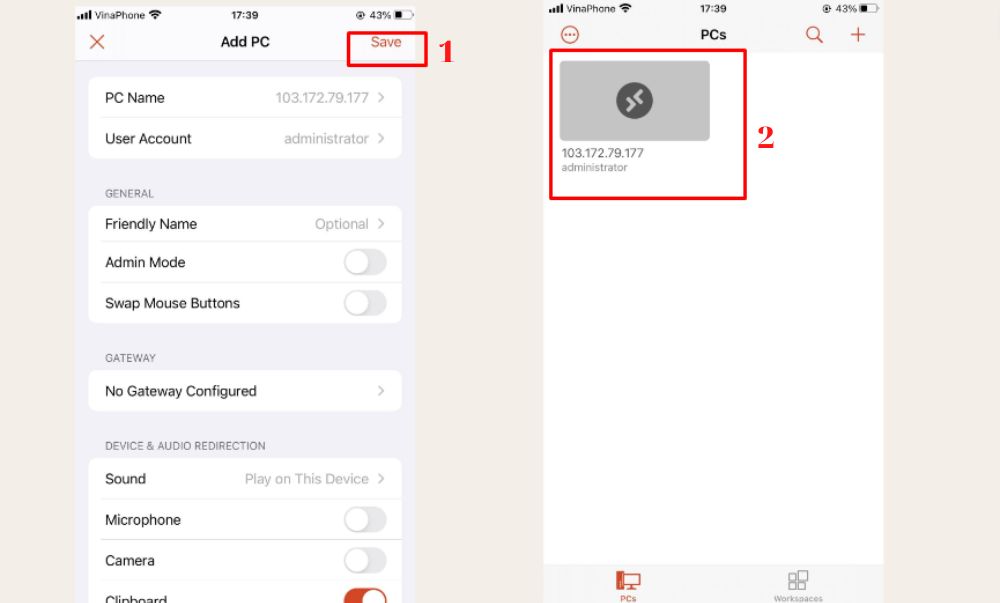 VinaPhone 17:39 43%

Add PC Save 1

PC Name 103.172.79.177

User Account administrator

GENERAL

Friendly Name Optional

Admin Mode

Swap Mouse Buttons

GATEWAY

No Gateway Configured

DEVICE & AUDIO REDIRECTION

Sound Play on This Device

Microphone

Camera

Clipboard

VinaPhone 17:39 43%

PCs

103.172.79.177
administrator

2

PCs

Workspaces